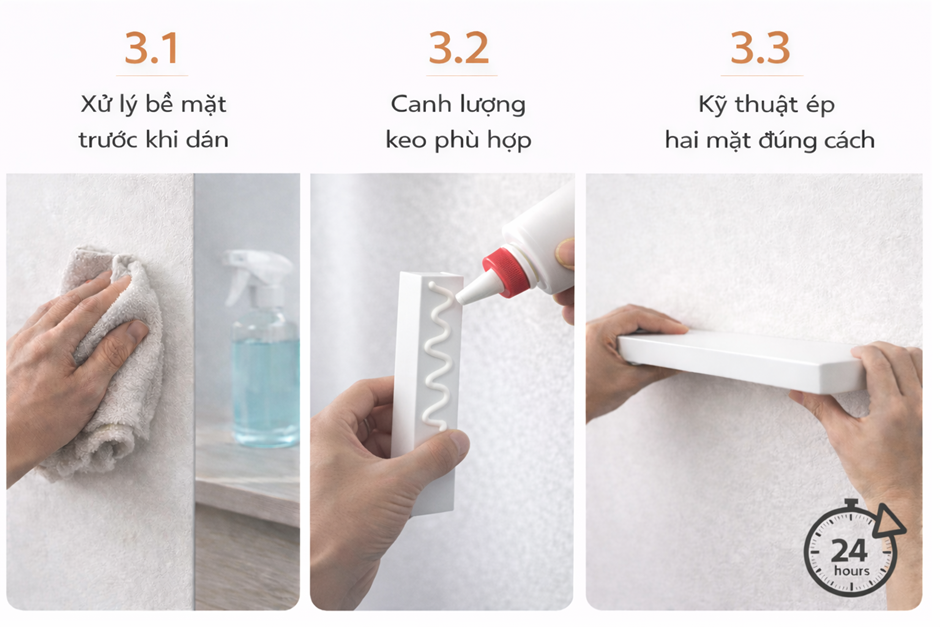 3.1

Xử lý bề mặt trước khi dán

3.2

Canh lượng keo phù hợp

3.3

Kỹ thuật ép hai mặt đúng cách

24 hours