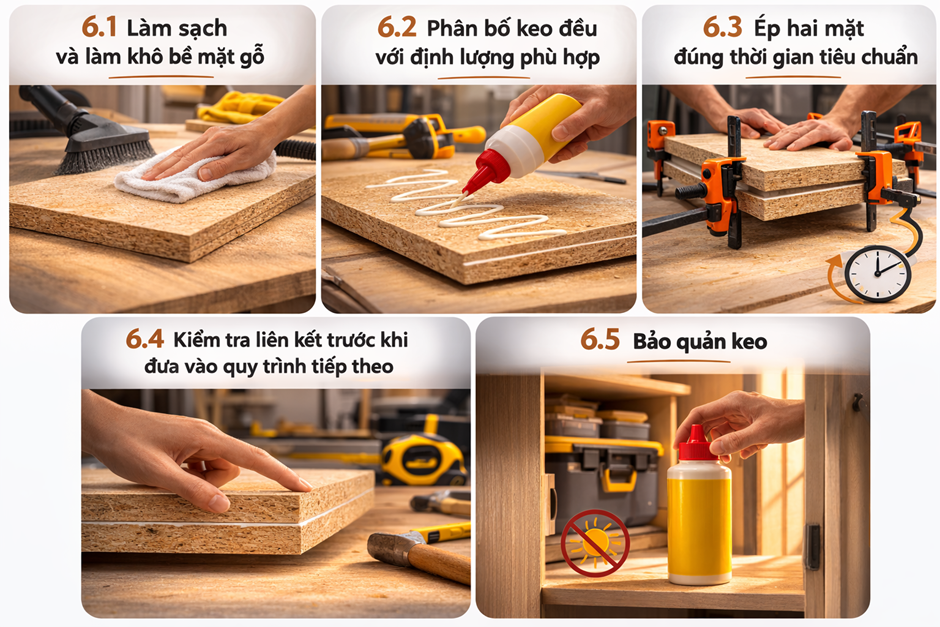 6.1 Làm sạch và làm khô bề mặt gỗ

6.2 Phân bố keo đều với định lượng phù hợp

6.3 Ép hai mặt đúng thời gian tiêu chuẩn

6.4 Kiểm tra liên kết trước khi đưa vào quy trình tiếp theo

6.5 Bảo quản keo