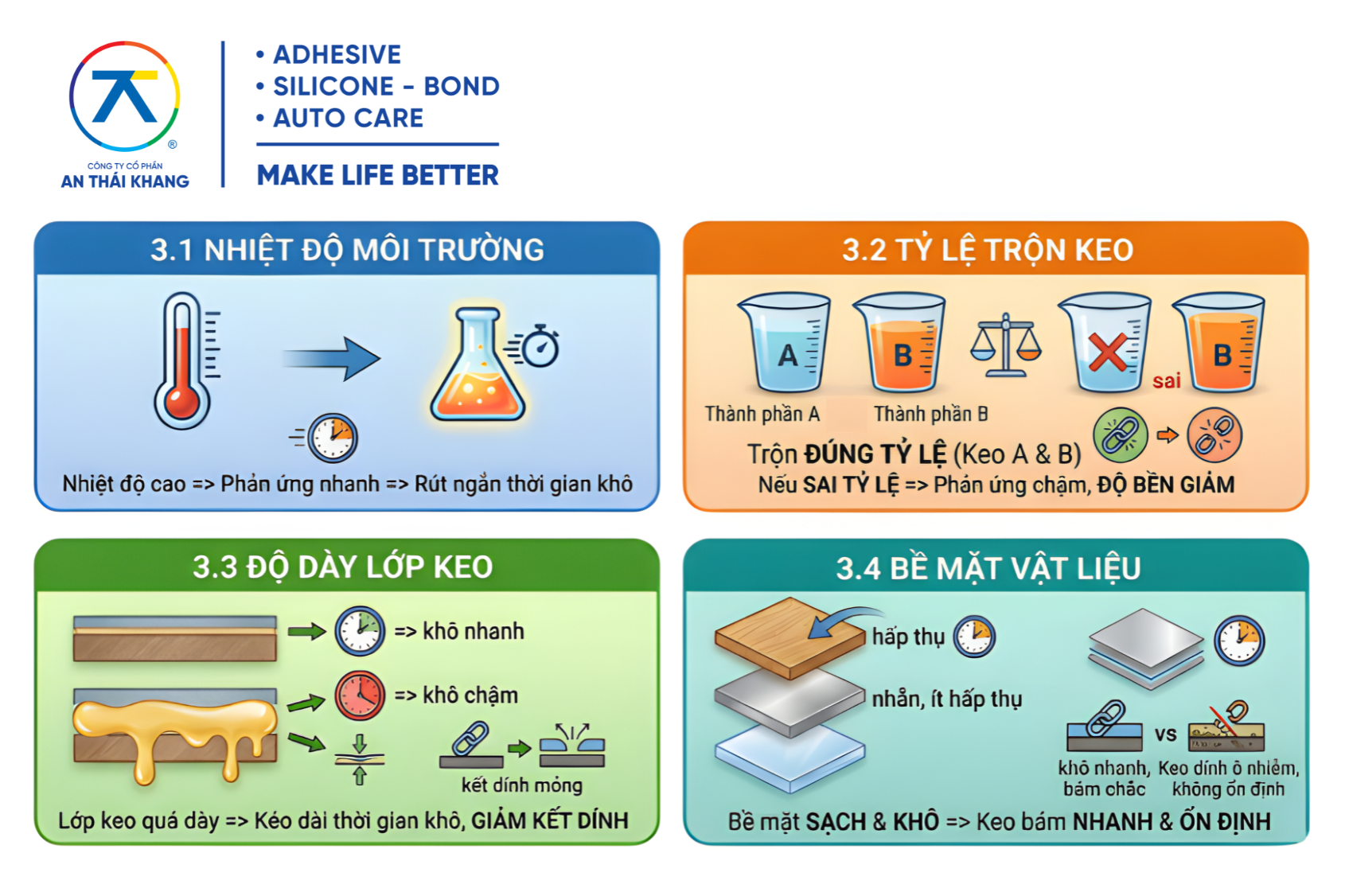 CÔNG TY CỔ PHẦN
AN THÁI KHANG

• ADHESIVE
• SILICONE - BOND
• AUTO CARE

MAKE LIFE BETTER

3.1 NHIỆT ĐỘ MÔI TRƯỜNG

Nhiệt độ cao => Phản ứng nhanh => Rút ngắn thời gian khô

3.2 TỶ LỆ TRỘN KEO

A
B
B
sai
Thành phần A
Thành phần B

Trộn ĐÚNG TỶ LỆ (Keo A & B)
Nếu SAI TỶ LỆ => Phản ứng chậm, ĐỘ BỀN GIẢM

3.3 ĐỘ DÀY LỚP KEO

=> khô nhanh
=> khô chậm
kết dính mỏng

Lớp keo quá dày => Kéo dài thời gian khô, GIẢM KẾT DÍNH

3.4 BỀ MẶT VẬT LIỆU

hấp thụ
nhẵn, ít hấp thụ
vs
khô nhanh, bám chắc
Keo dính ô nhiễm, không ổn định

Bề mặt SẠCH & KHÔ => Keo bám NHANH & ỔN ĐỊNH