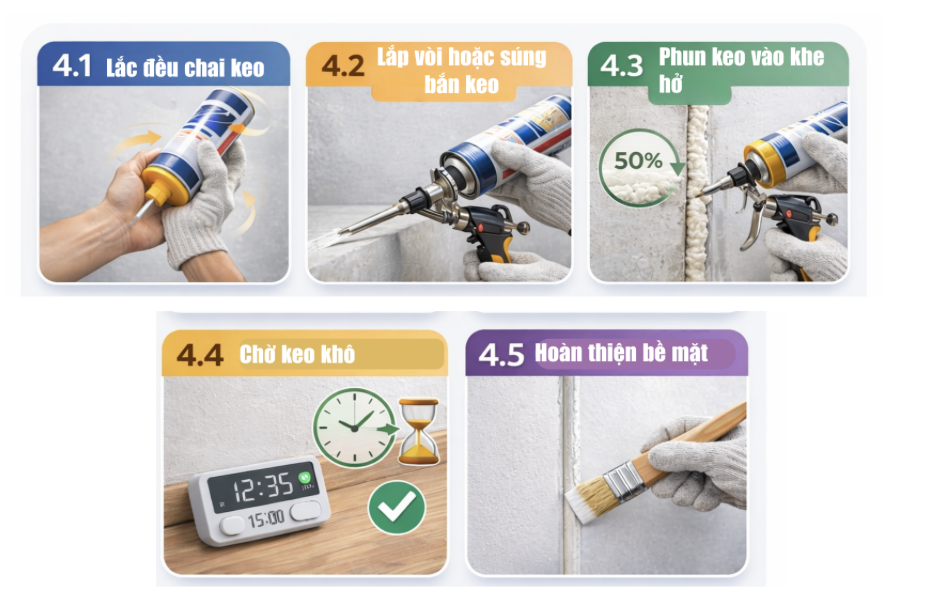 4.1 Lắc đều chai keo

4.2 Lắp vòi hoặc súng bắn keo

4.3 Phun keo vào khe hở

50%

4.4 Chờ keo khô

12:35

15:00

4.5 Hoàn thiện bề mặt