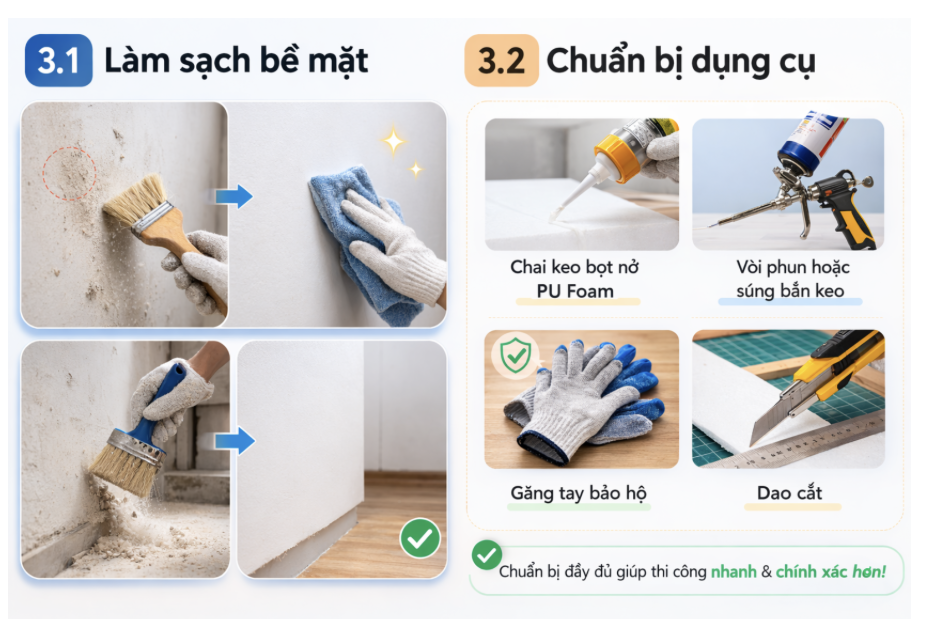 3.1 Làm sạch bề mặt

3.2 Chuẩn bị dụng cụ

Chai keo bọt nở PU Foam

Vòi phun hoặc súng bắn keo

Găng tay bảo hộ

Dao cắt

Chuẩn bị đầy đủ giúp thi công nhanh & chính xác hơn!